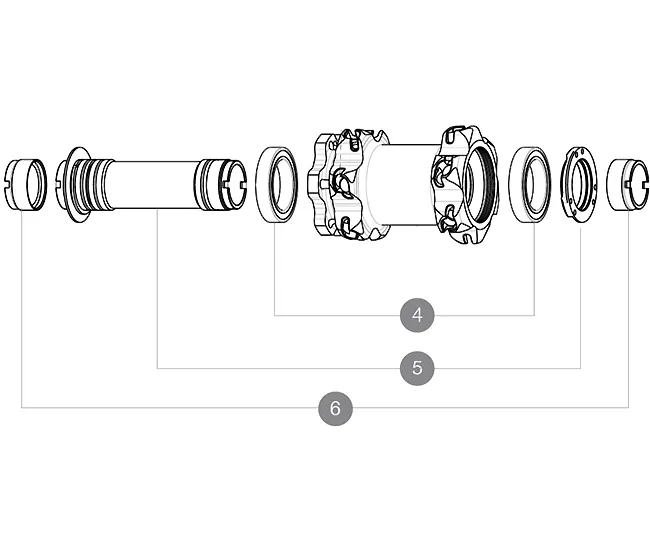 4
5
6