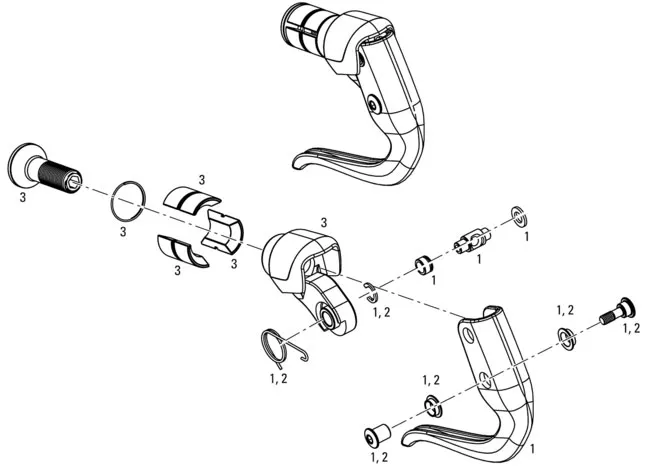 3
3
3
3
3
3
1
1
1
1, 2
1, 2
1, 2
1, 2
1, 2
1, 2
1