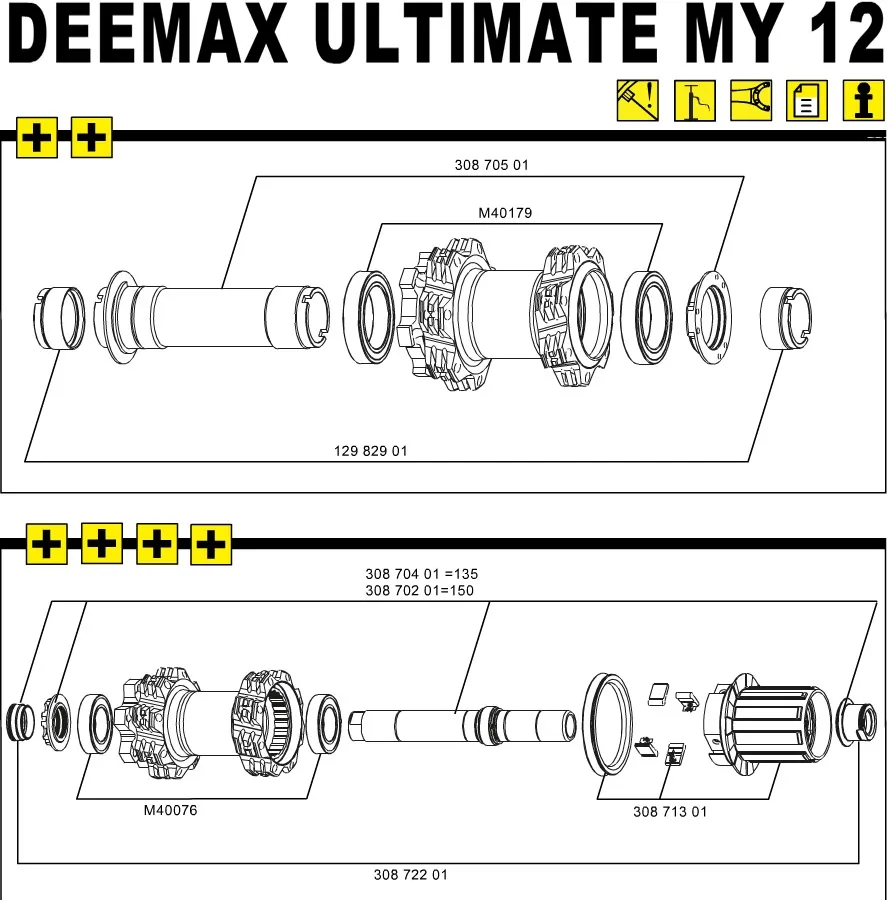 DEEMAX ULTIMATE MY 12

308 705 01

M40179

129 829 01

308 704 01 =135
308 702 01=150

M40076

308 713 01

308 722 01