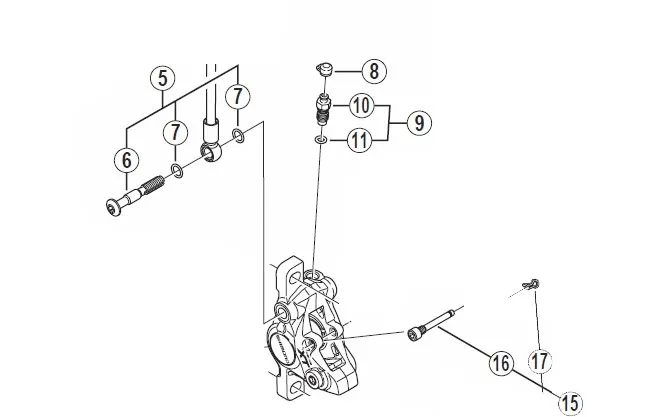 5
7
7
6
8
10
9
11
16
17
15