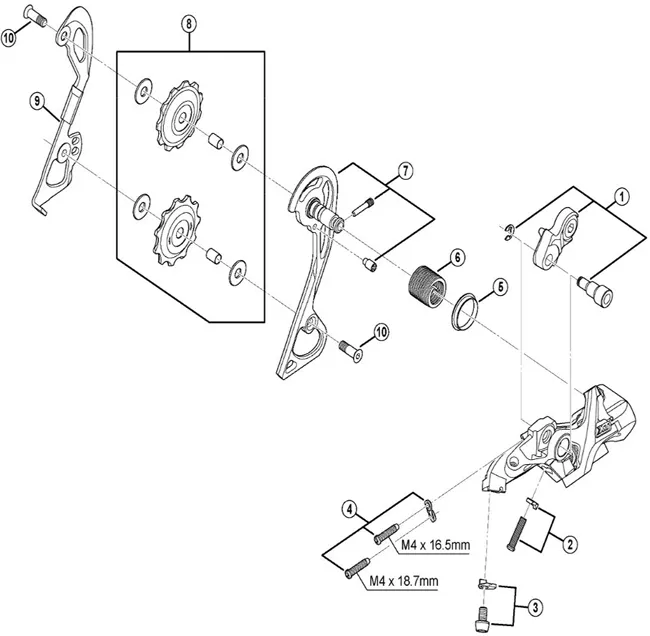 10
8
9
7
1
6
5
10
4
M4 x 16.5mm
M4 x 18.7mm
2
3