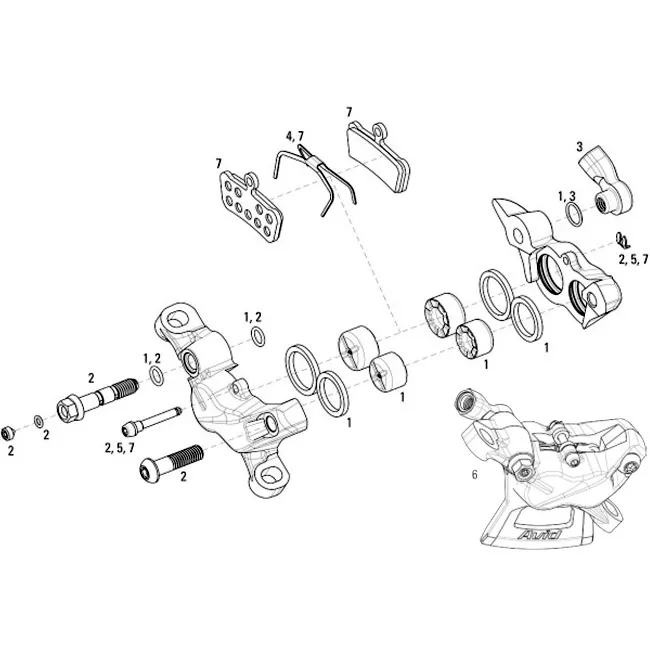 7
4, 7
7
3
1, 3
2, 5, 7
1, 2
1, 2
2
2
2
2, 5, 7
2
1
1
1
1
6
Avid