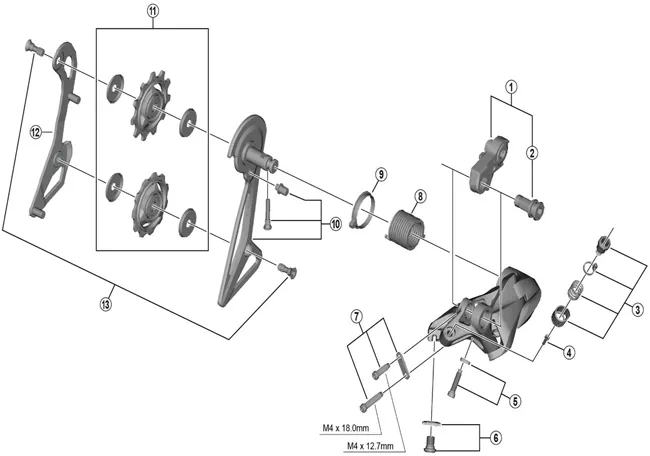 11
12
13
10
9
8
1
2
3
4
5
6
7
M4 x 18.0mm
M4 x 12.7mm