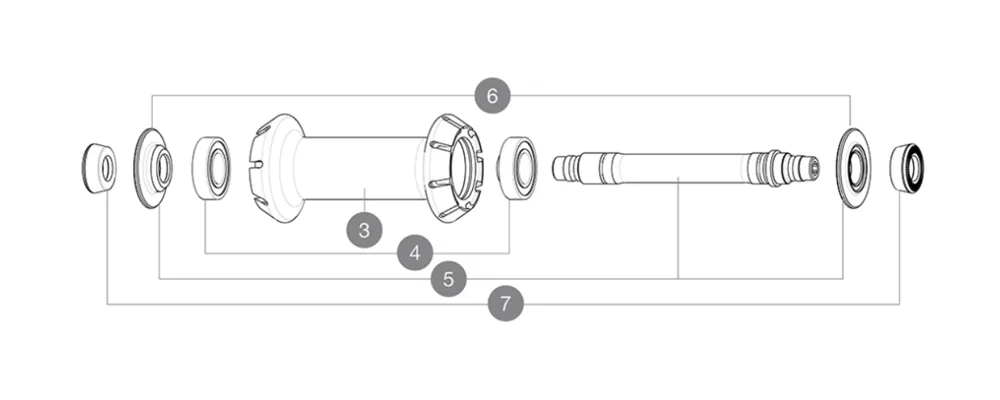 6
3
4
5
7