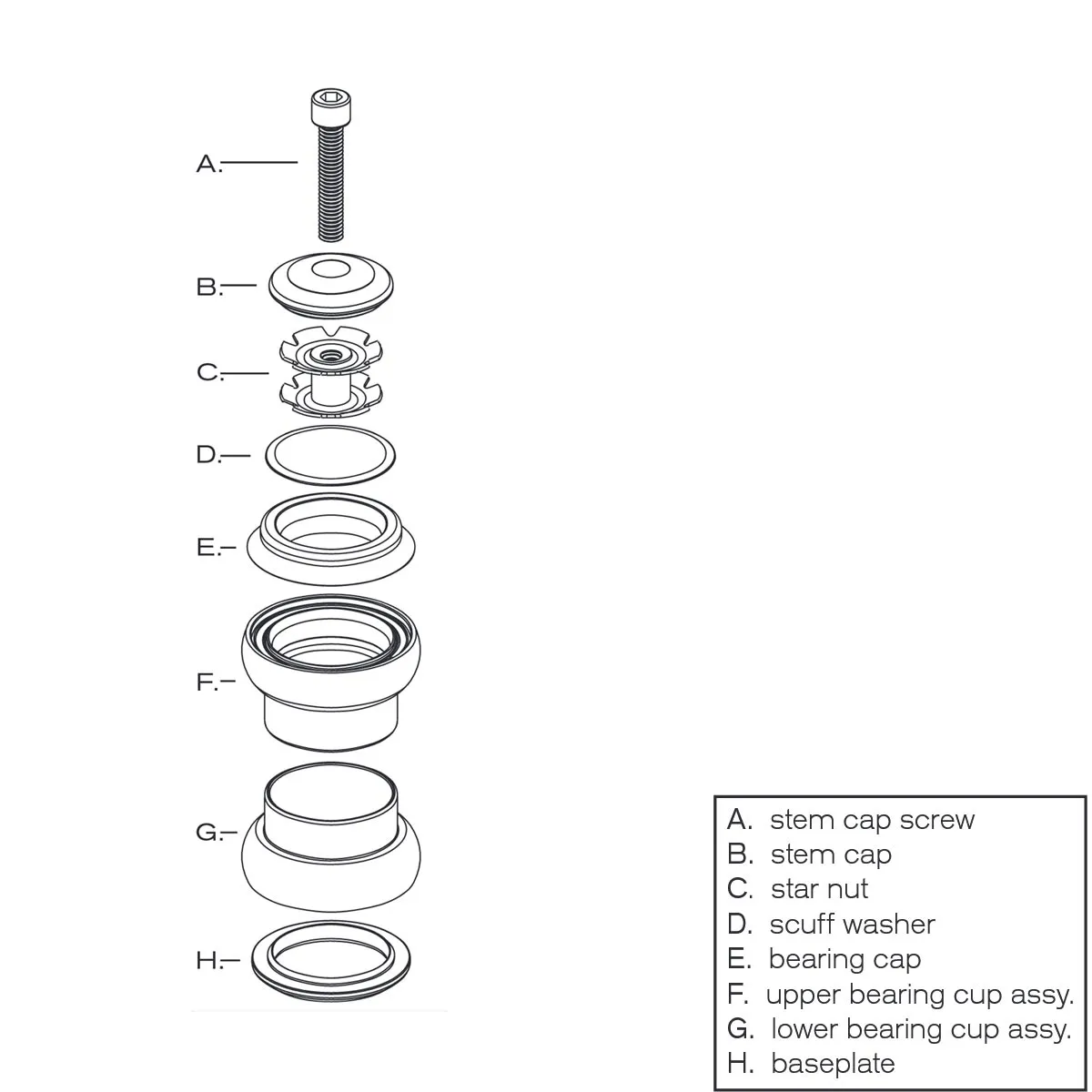 A.
B.
C.
D.
E.
F.
G.
H.

A. stem cap screw
B. stem cap
C. star nut
D. scuff washer
E. bearing cap
F. upper bearing cup assy.
G. lower bearing cup assy.
H. baseplate