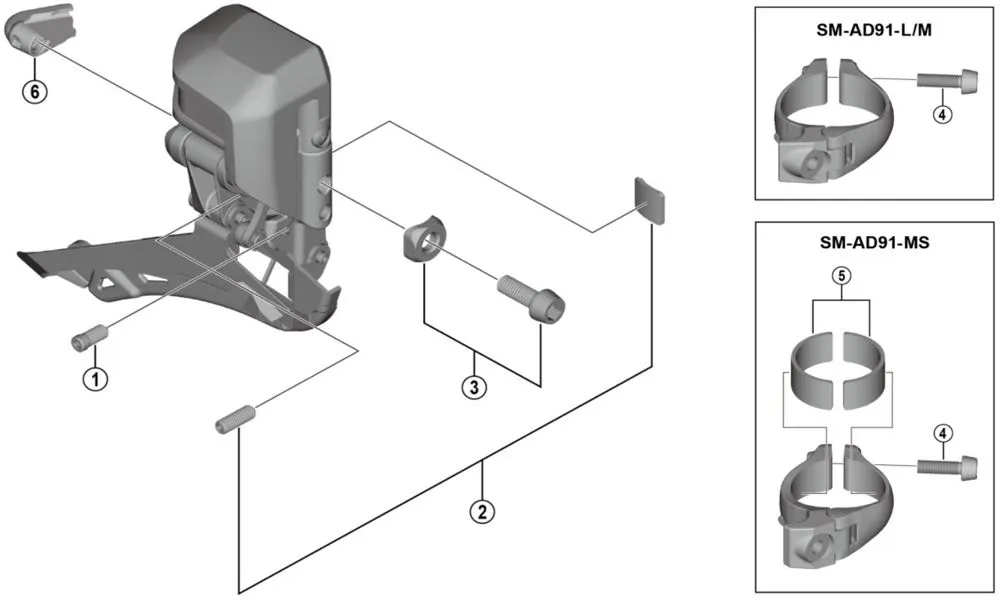 6

1

3

2

SM-AD91-L/M

4

SM-AD91-MS

5

4