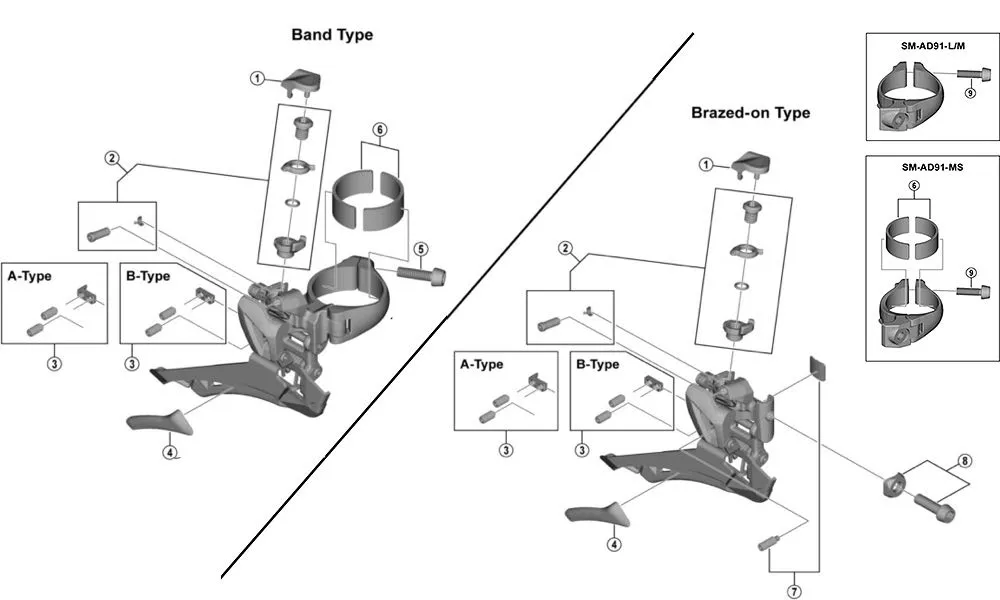 Band Type

1

2

6

5

A-Type

B-Type

3

3

4

Brazed-on Type

1

2

A-Type

B-Type

3

3

4

7

8

SM-AD91-L/M

9

SM-AD91-MS

6

9