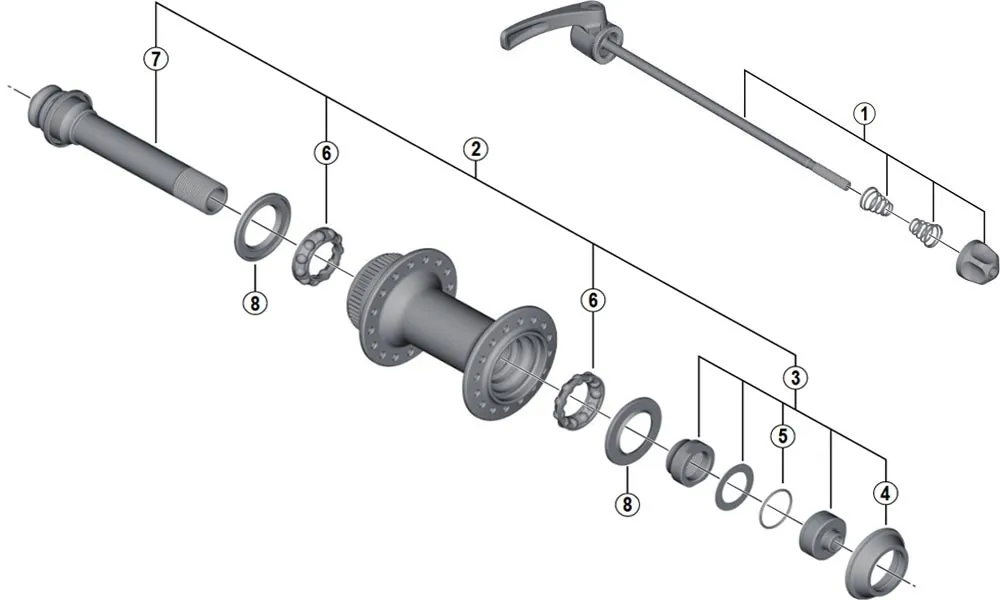 7
1
6
2
8
6
3
5
8
4