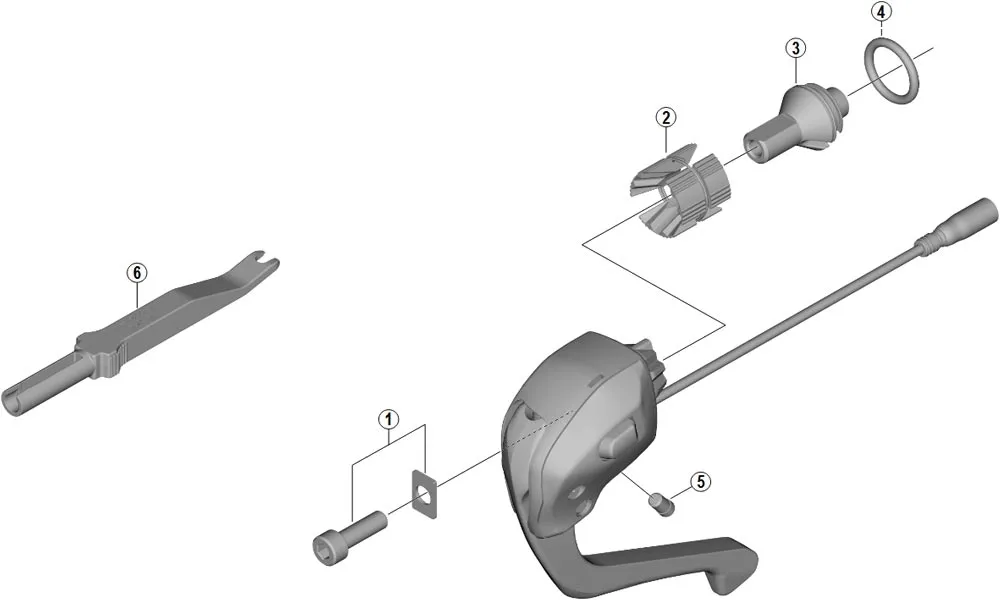 4
3
2
6
1
5