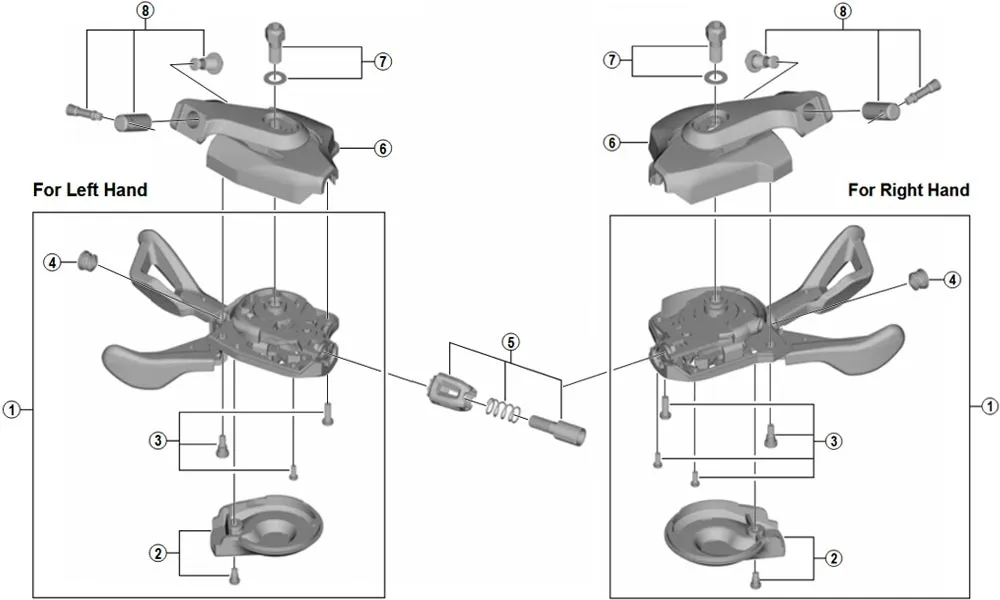 8
7
6
For Left Hand
4
1
3
2
5
8
7
6
For Right Hand
4
1
3
2