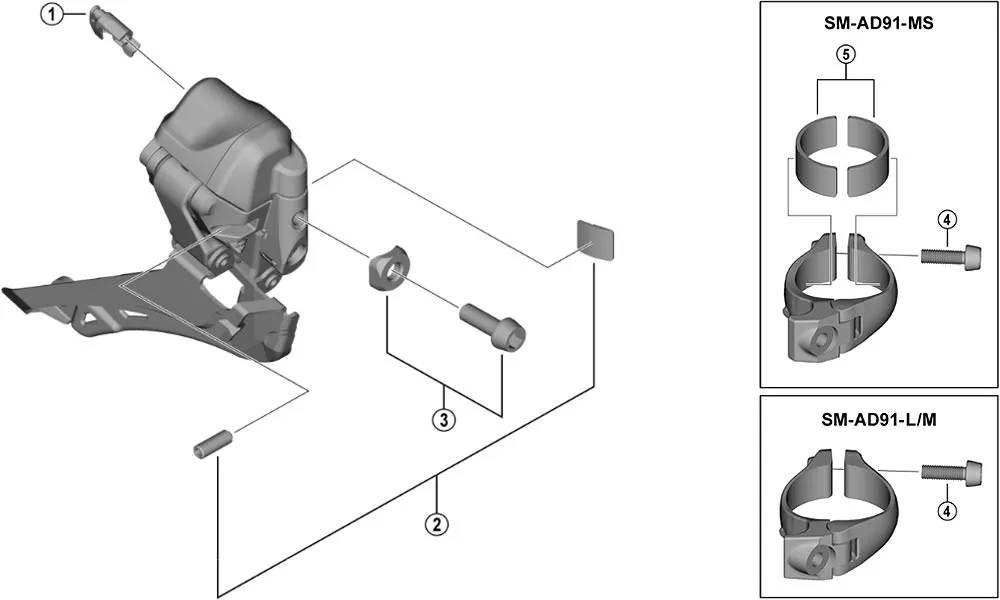 1

3

2

SM-AD91-MS

5

4

SM-AD91-L/M

4