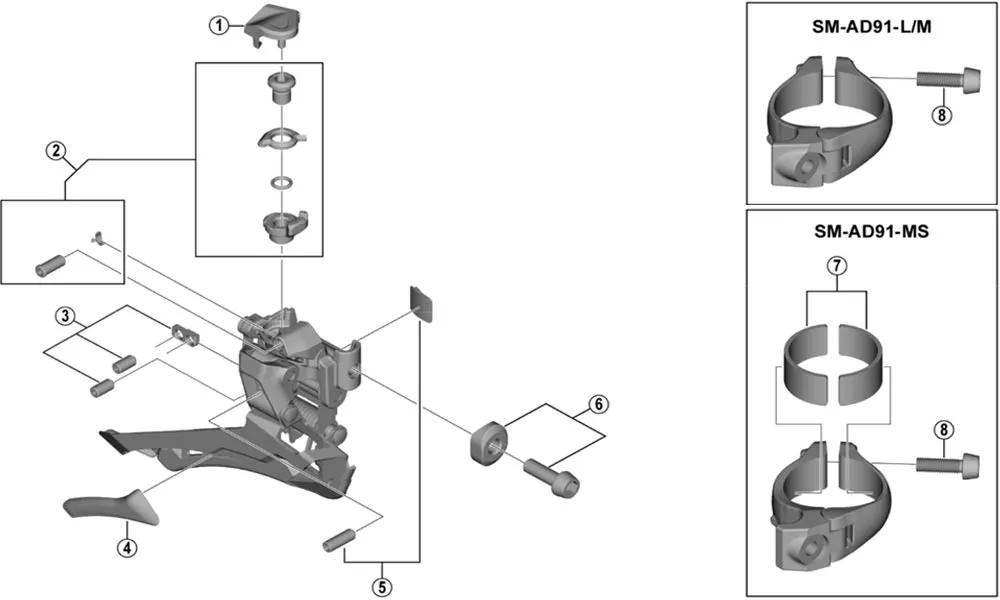 1
2
3
4
5
6

SM-AD91-L/M
8

SM-AD91-MS
7
8