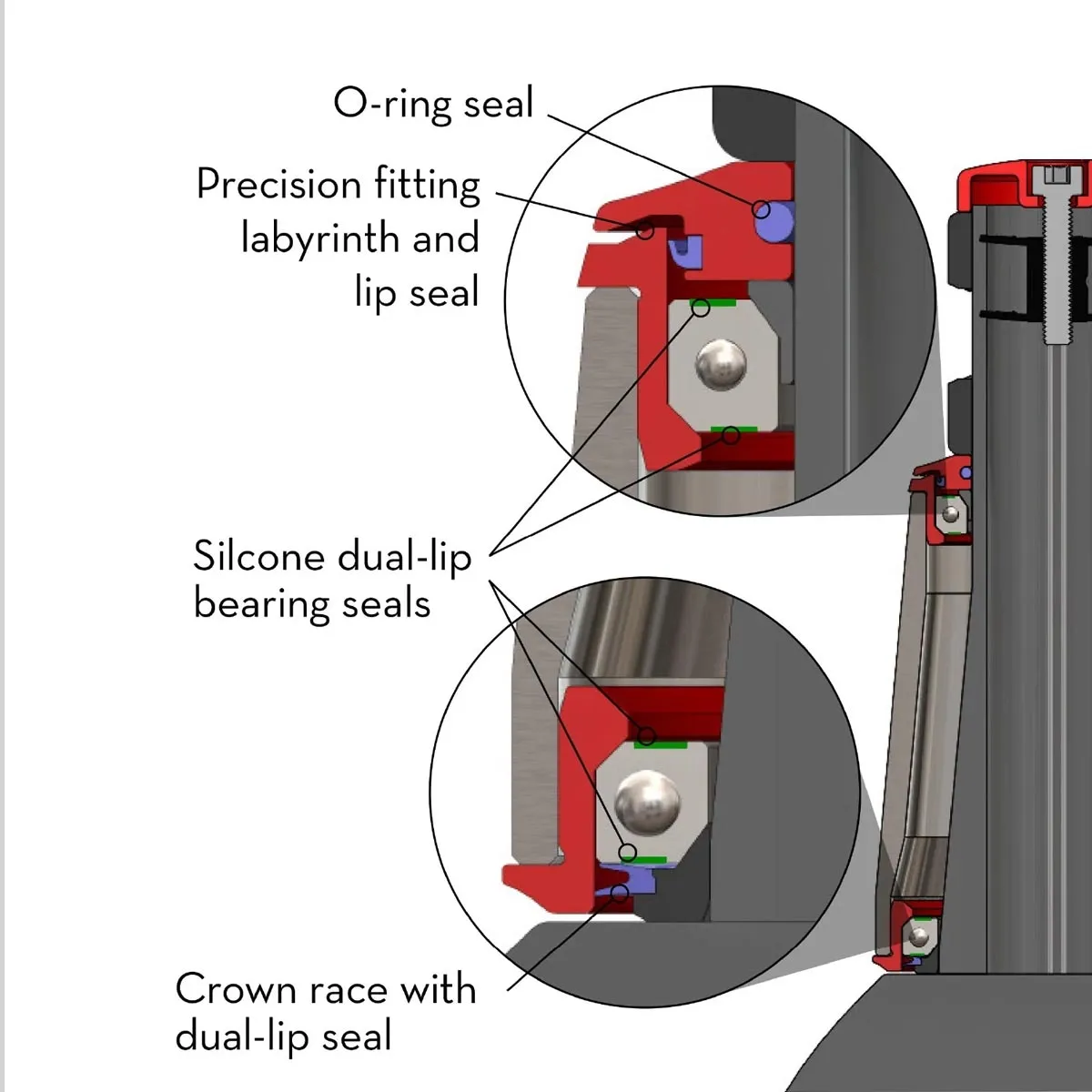 O-ring seal

Precision fitting labyrinth and lip seal

Silcone dual-lip bearing seals

Crown race with dual-lip seal