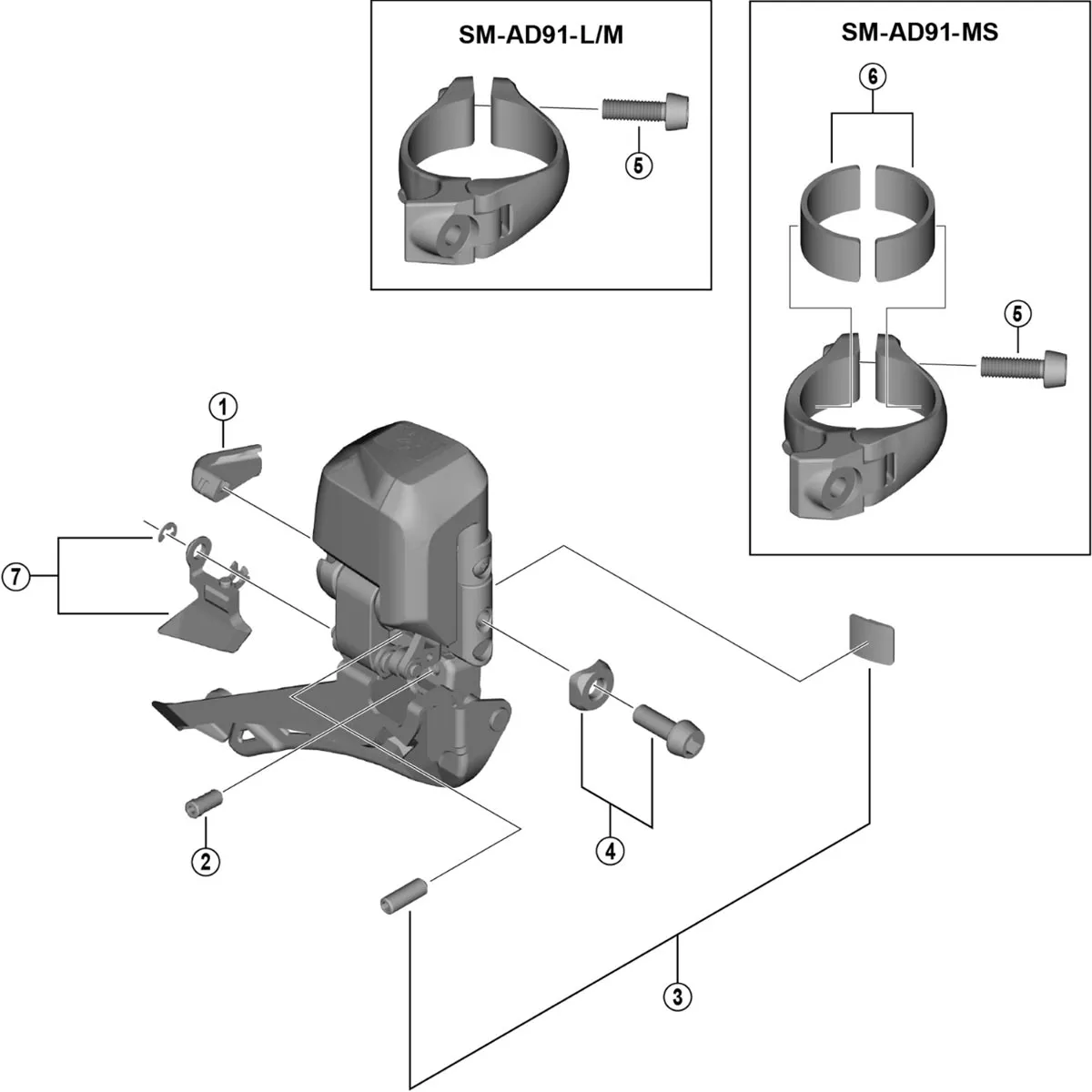 SM-AD91-L/M

5

SM-AD91-MS

6

5

1

7

2

4

3