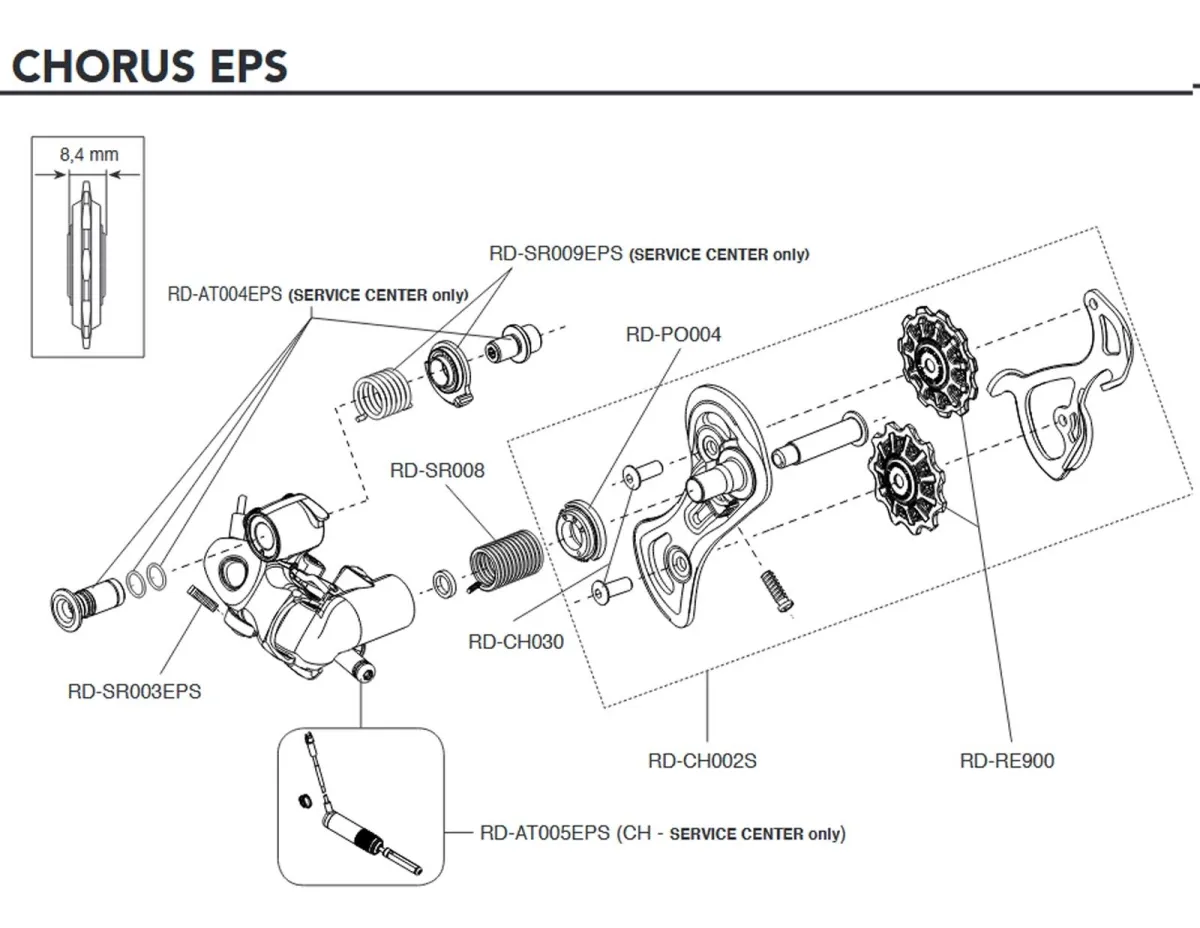 CHORUS EPS

8,4 mm

RD-SR009EPS (SERVICE CENTER only)

RD-AT004EPS (SERVICE CENTER only)

RD-PO004

RD-SR008

RD-CH030

RD-SR003EPS

RD-CH002S

RD-RE900

RD-AT005EPS (CH - SERVICE CENTER only)