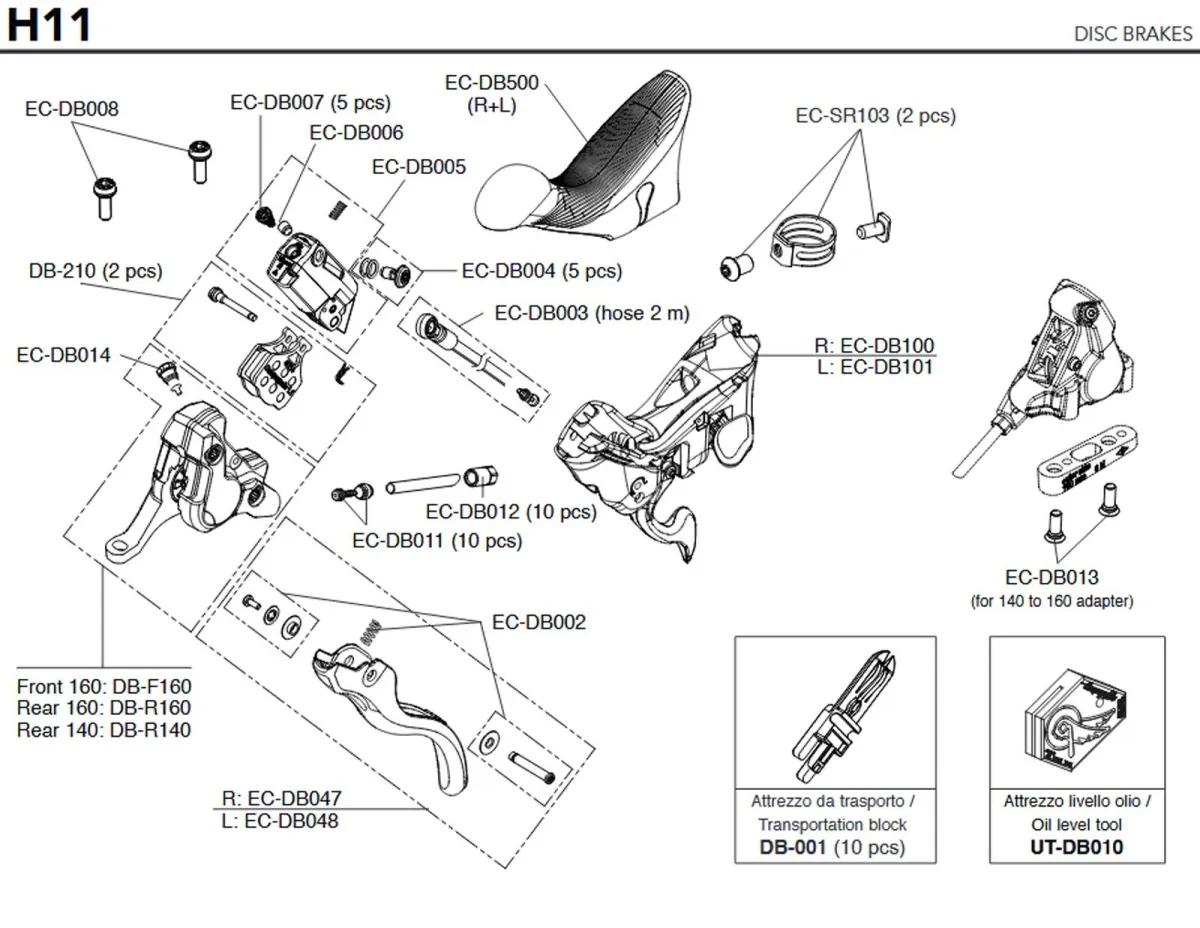 H11

DISC BRAKES

EC-DB008

EC-DB007 (5 pcs)

EC-DB006

EC-DB005

EC-DB500
(R+L)

EC-SR103 (2 pcs)

DB-210 (2 pcs)

EC-DB004 (5 pcs)

EC-DB003 (hose 2 m)

EC-DB014

R: EC-DB100
L: EC-DB101

EC-DB012 (10 pcs)

EC-DB011 (10 pcs)

EC-DB013
(for 140 to 160 adapter)

EC-DB002

Front 160: DB-F160
Rear 160: DB-R160
Rear 140: DB-R140

R: EC-DB047
L: EC-DB048

Attrezzo da trasporto /
Transportation block
DB-001 (10 pcs)

Attrezzo livello olio /
Oil level tool
UT-DB010