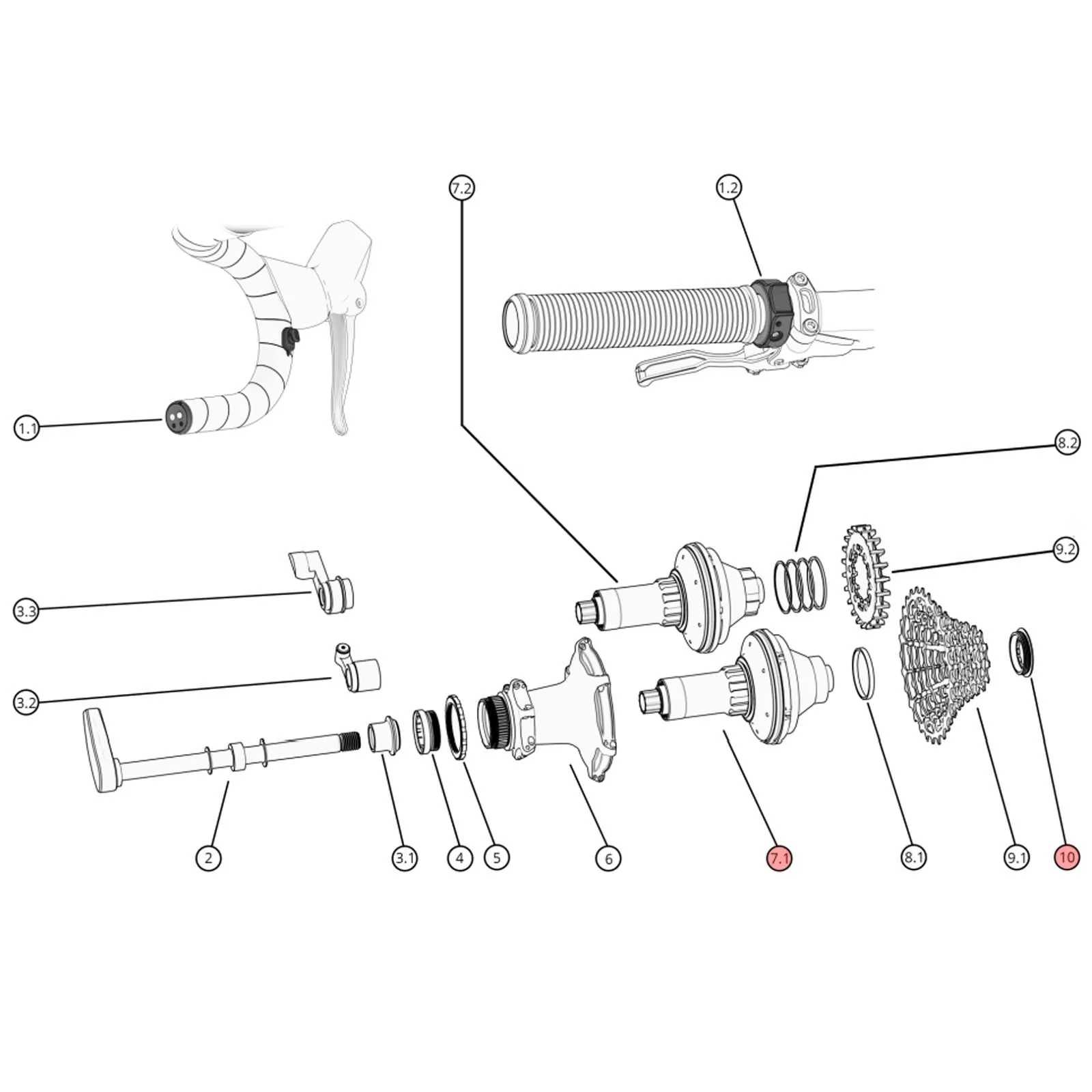 7.2
1.2
1.1
8.2
9.2
3.3
3.2
2
3.1
4
5
6
7.1
8.1
9.1
10