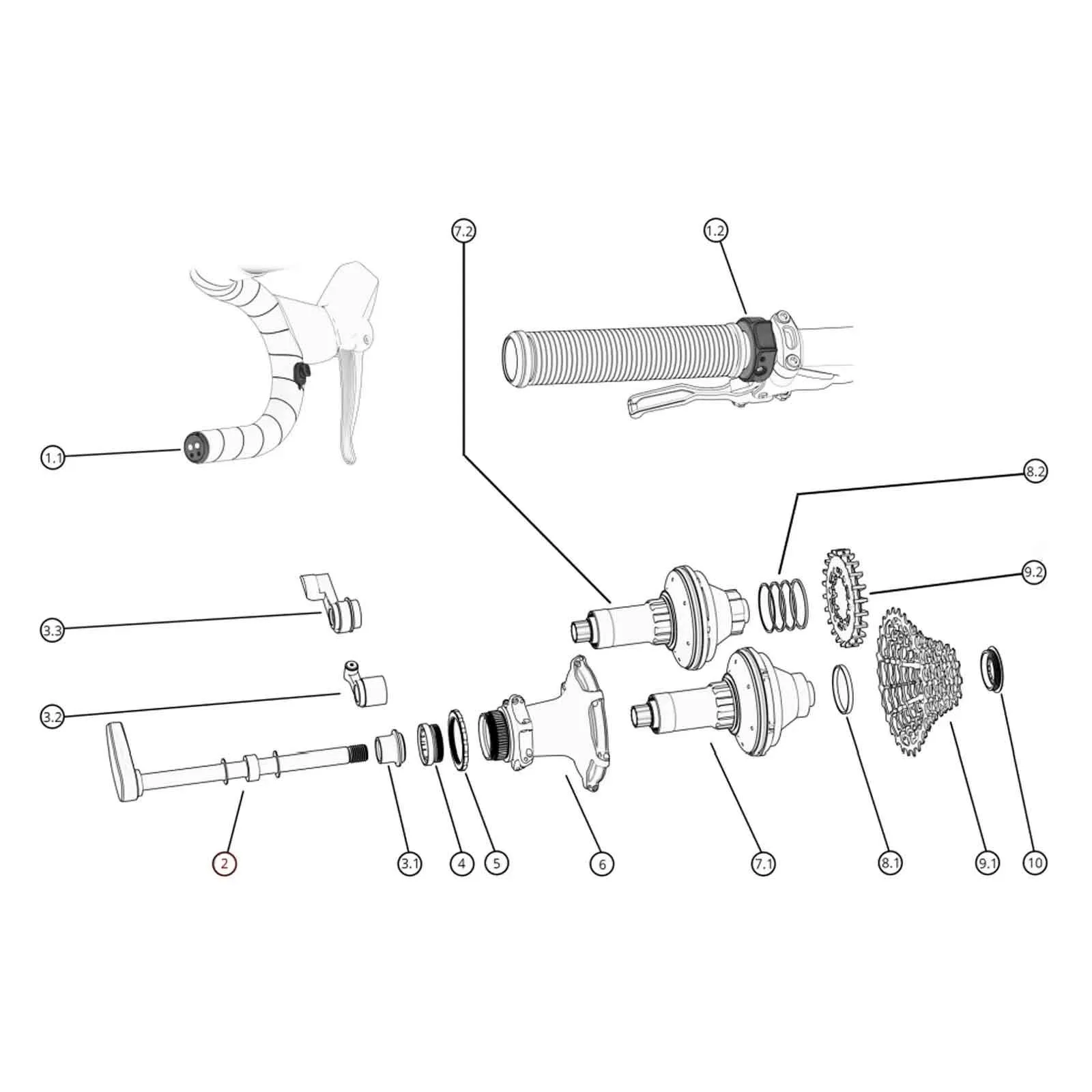 7.2
1.2
1.1
8.2
9.2
3.3
3.2
2
3.1
4
5
6
7.1
8.1
9.1
10