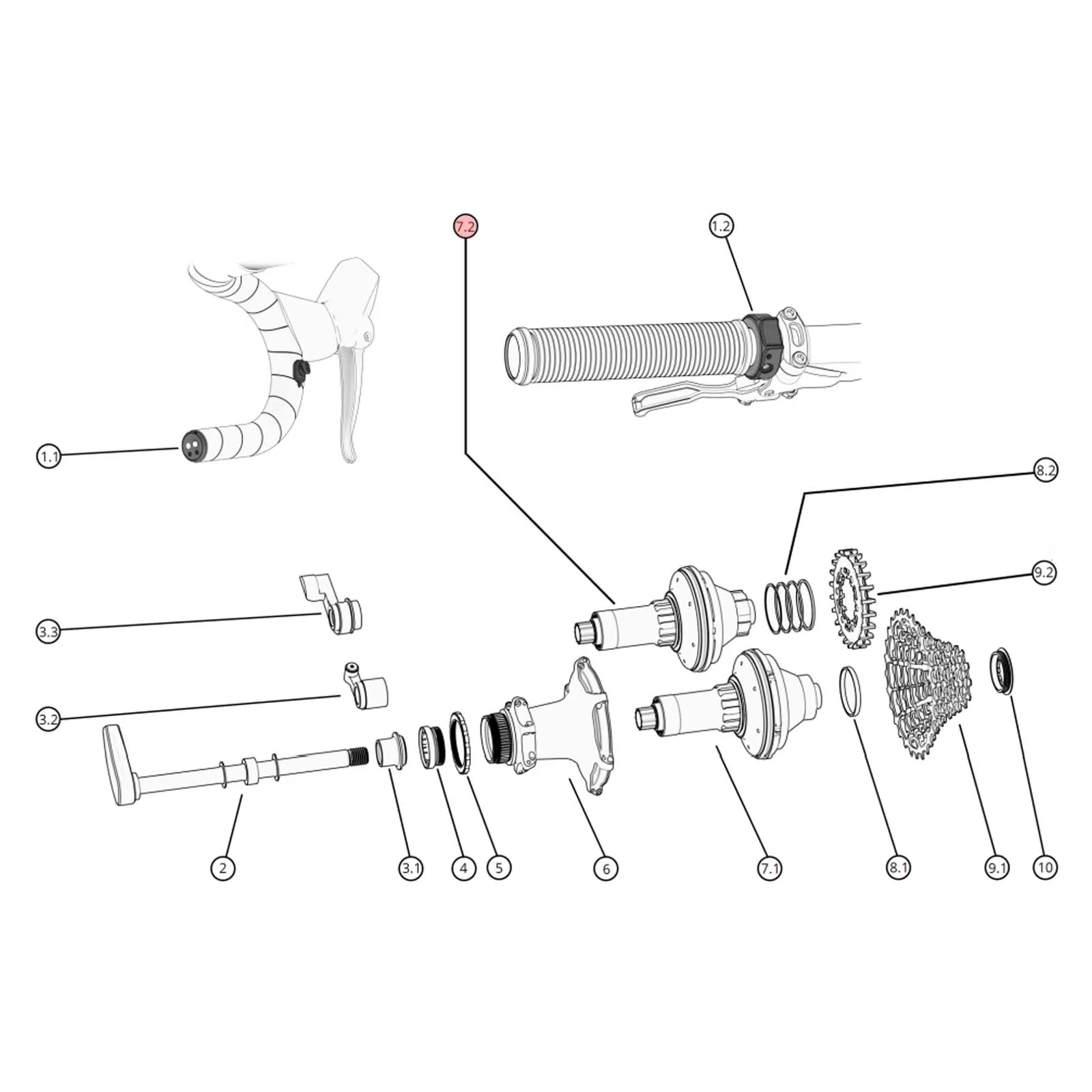 7.2

1.2

1.1

8.2

9.2

3.3

3.2

2

3.1

4

5

6

7.1

8.1

9.1

10