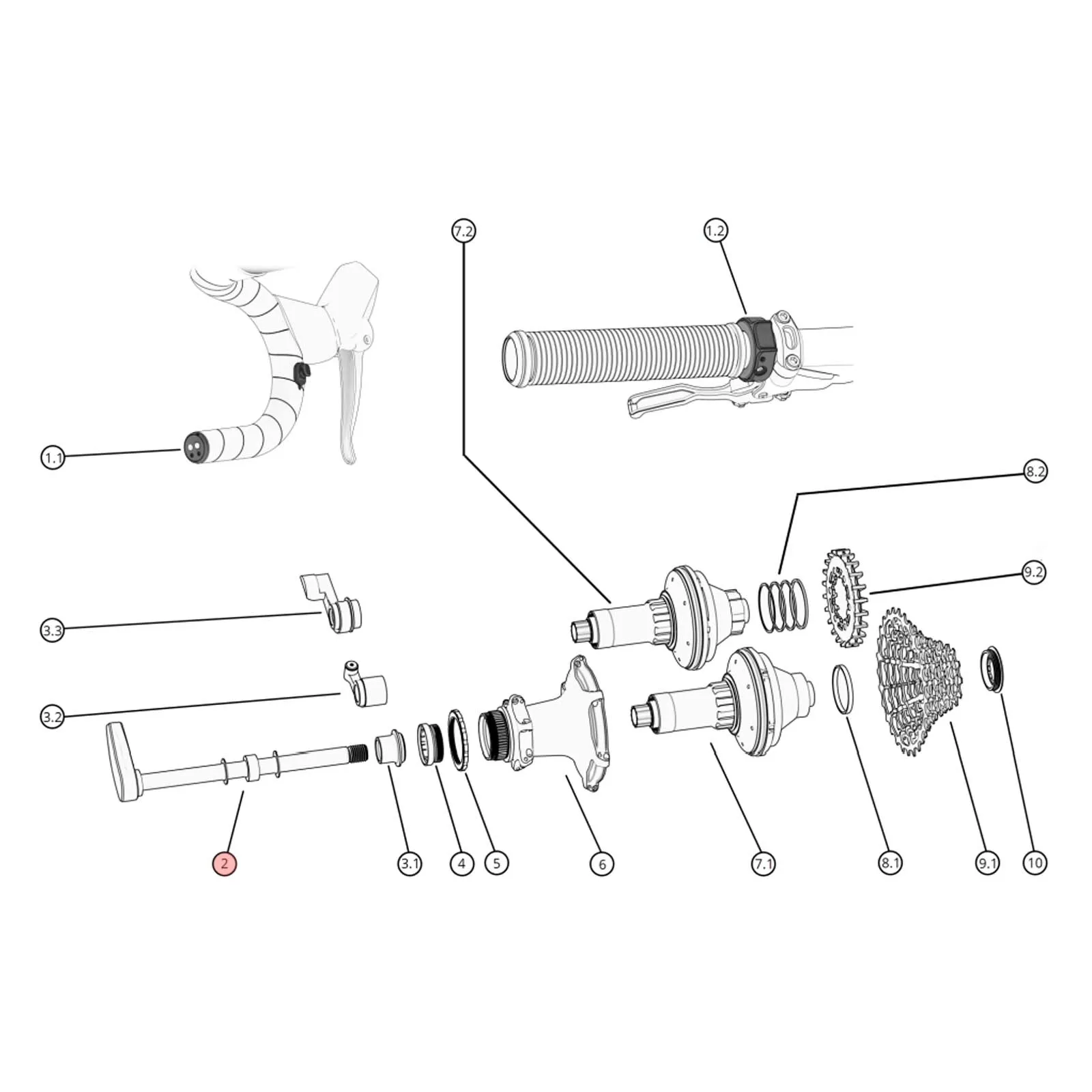 7.2
1.2
1.1
8.2
9.2
3.3
3.2
2
3.1
4
5
6
7.1
8.1
9.1
10