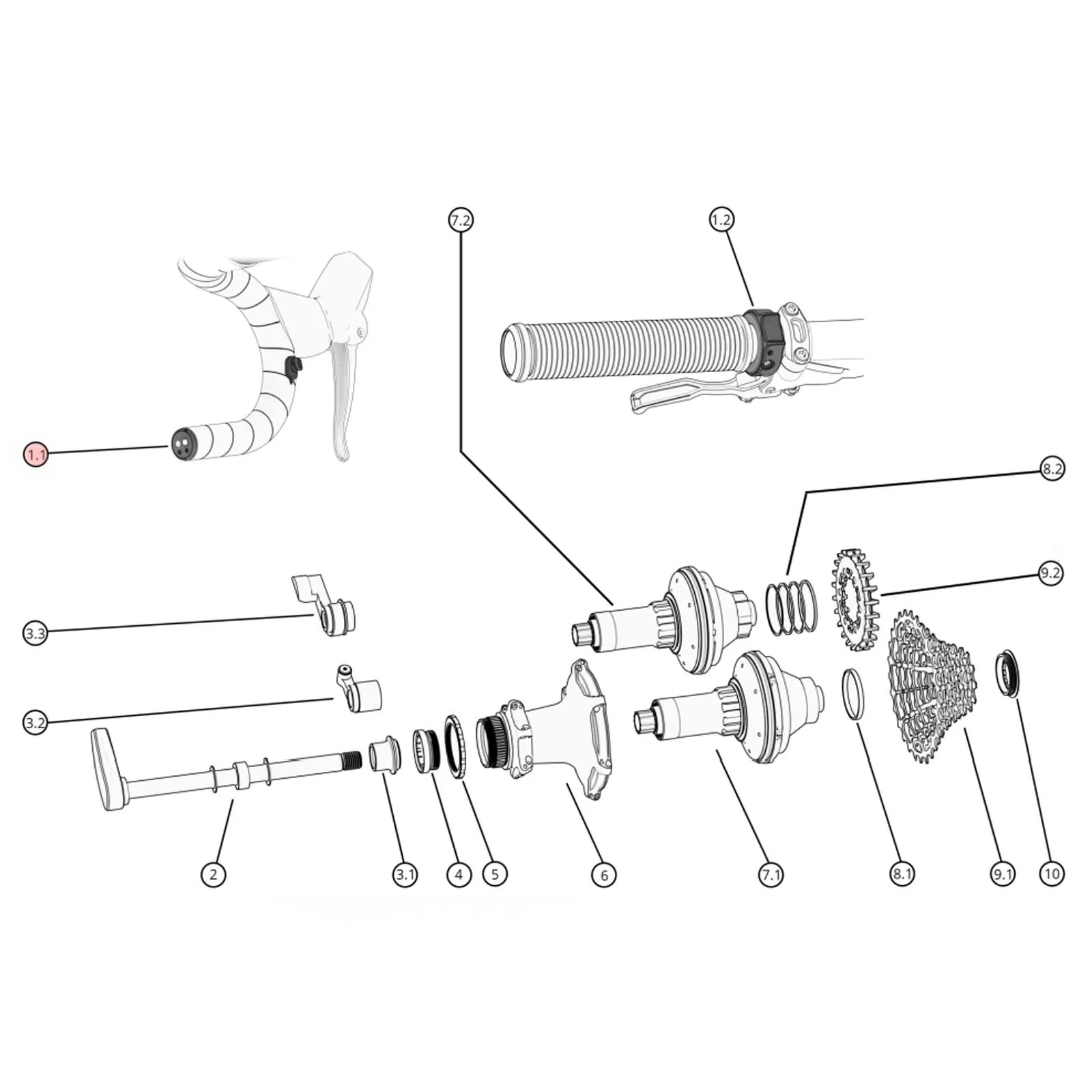 7.2
1.2
1.1
8.2
9.2
3.3
3.2
2
3.1
4
5
6
7.1
8.1
9.1
10