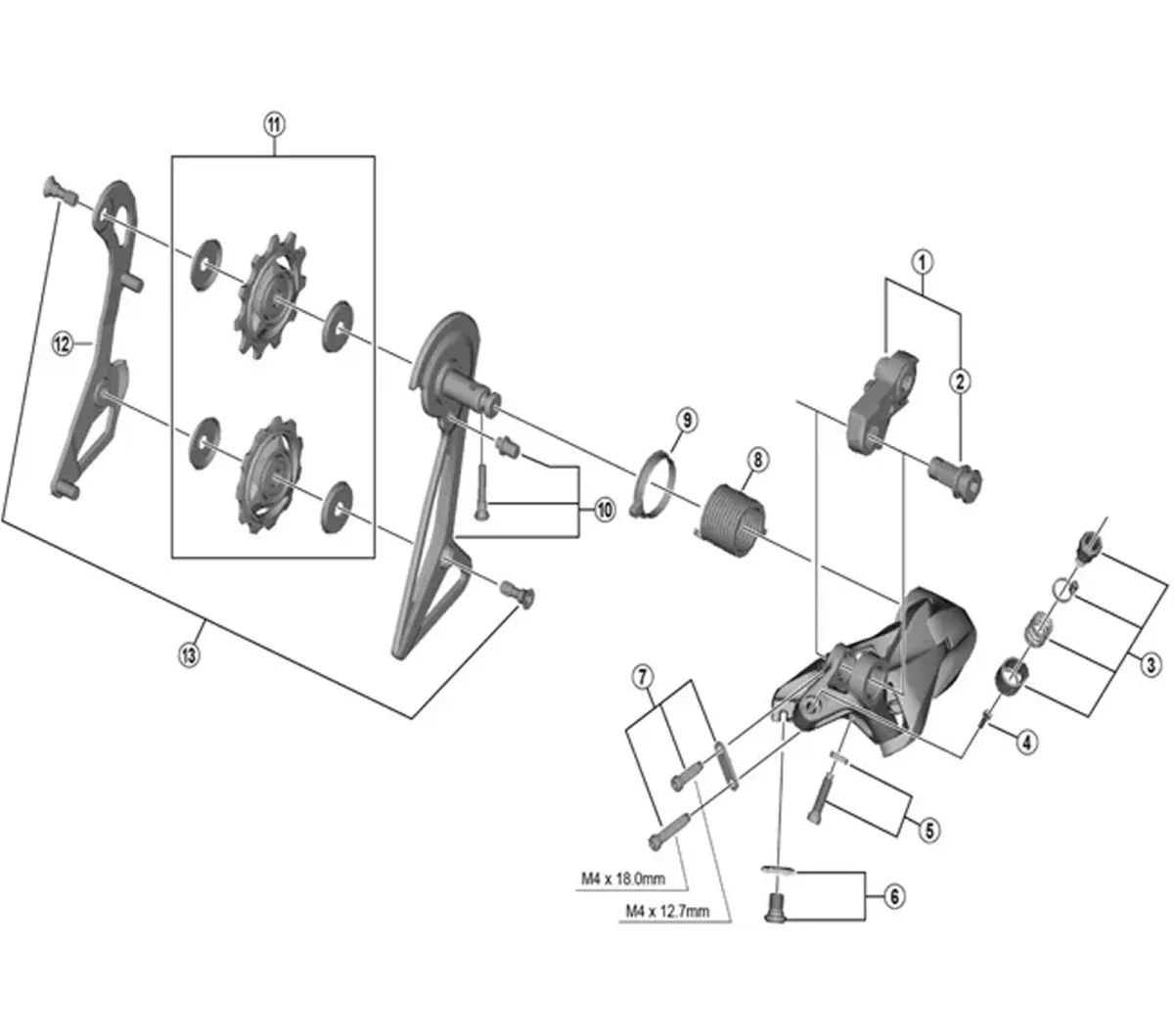 11
12
13
10
9
8
1
2
3
4
5
6
7
M4 x 18.0mm
M4 x 12.7mm