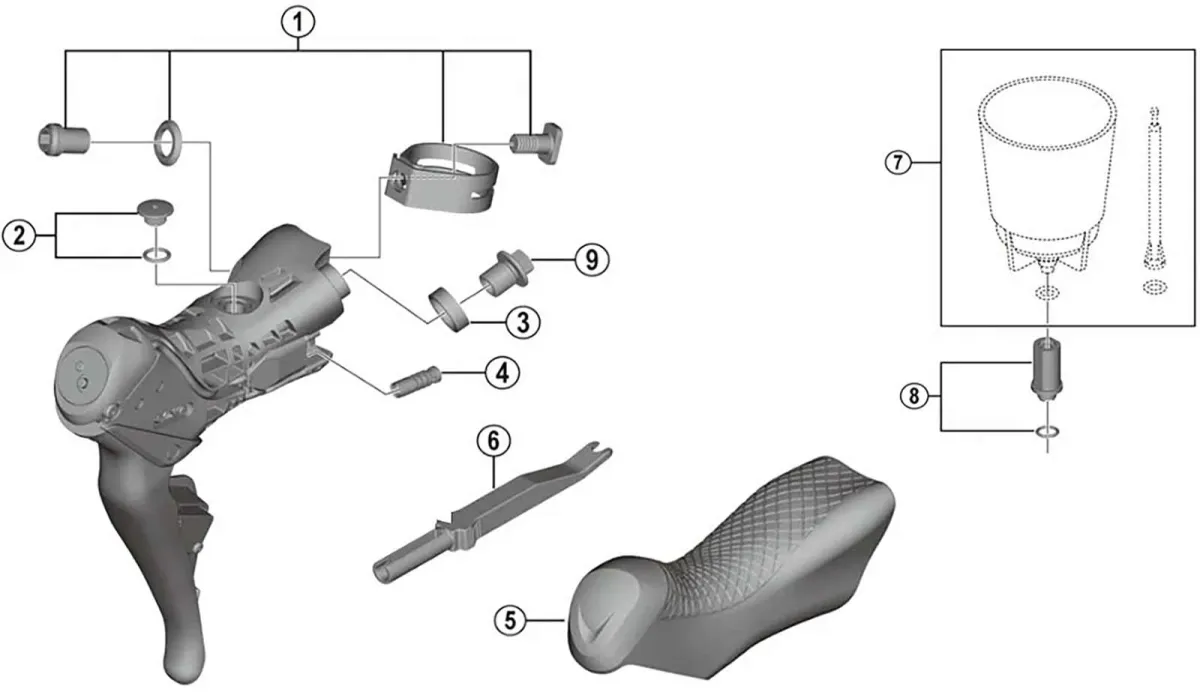 1
2
9
3
4
6
5
7
8