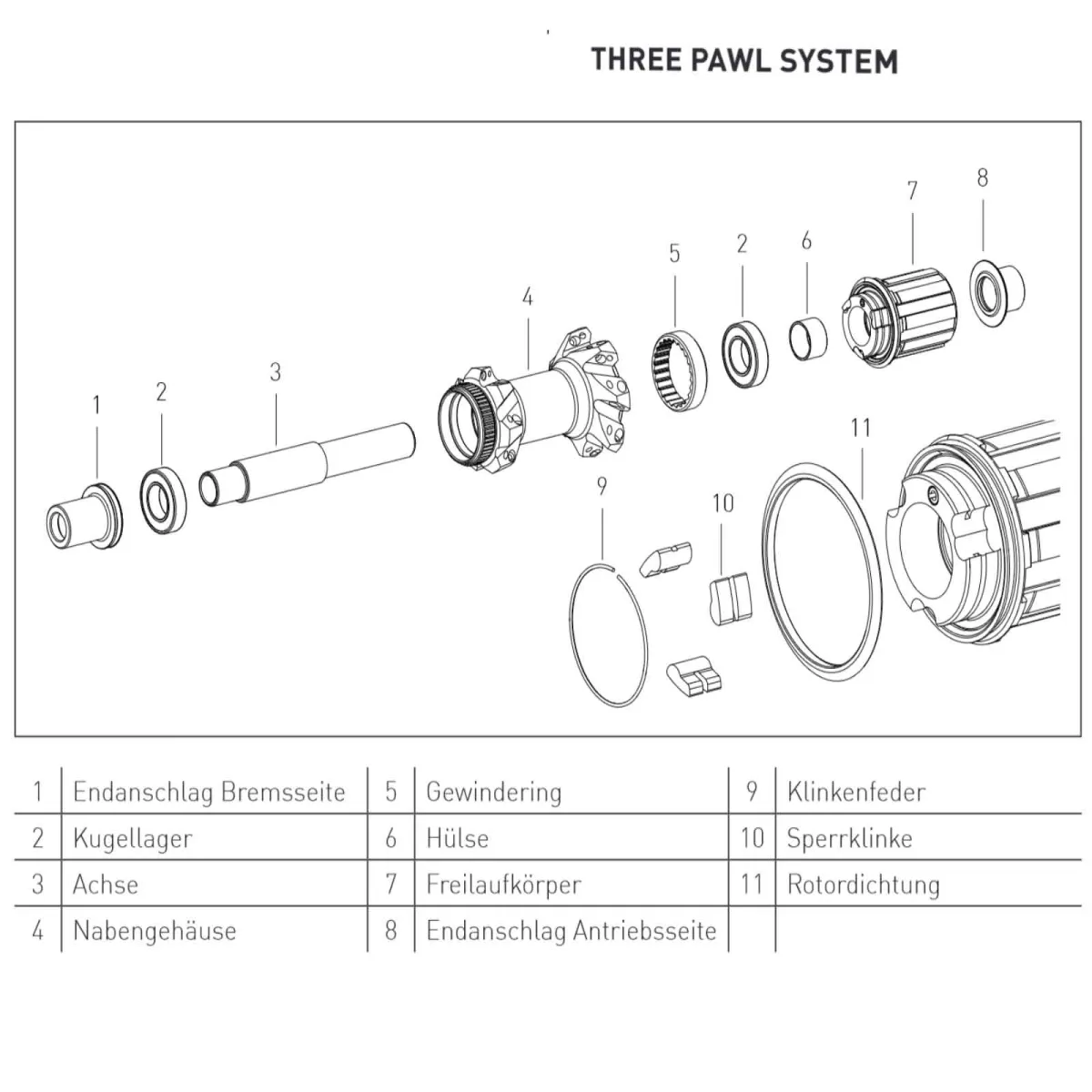 THREE PAWL SYSTEM

1
2
3
4
5
2
6
7
8
9
10
11

| 1 | Endanschlag Bremsseite | 5 | Gewindering | 9 | Klinkenfeder |
|---|---|---|---|---|---|
| 2 | Kugellager | 6 | Hülse | 10 | Sperrklinke |
| 3 | Achse | 7 | Freilaufkörper | 11 | Rotordichtung |
| 4 | Nabengehäuse | 8 | Endanschlag Antriebsseite | | |