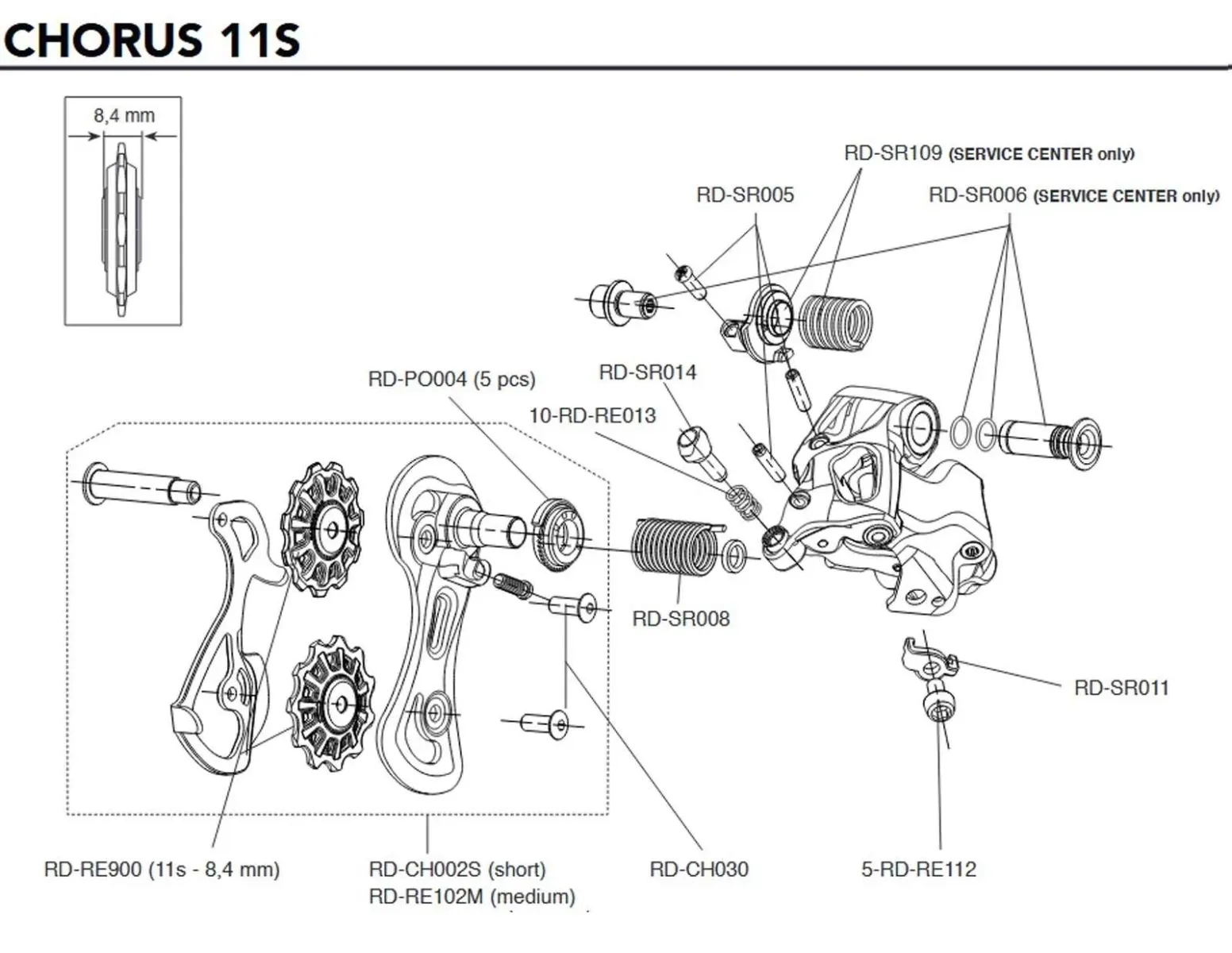 CHORUS 11S

8,4 mm

RD-SR109 (SERVICE CENTER only)

RD-SR005

RD-SR006 (SERVICE CENTER only)

RD-PO004 (5 pcs)

RD-SR014

10-RD-RE013

RD-SR008

RD-SR011

RD-RE900 (11s - 8,4 mm)

RD-CH002S (short)
RD-RE102M (medium)

RD-CH030

5-RD-RE112