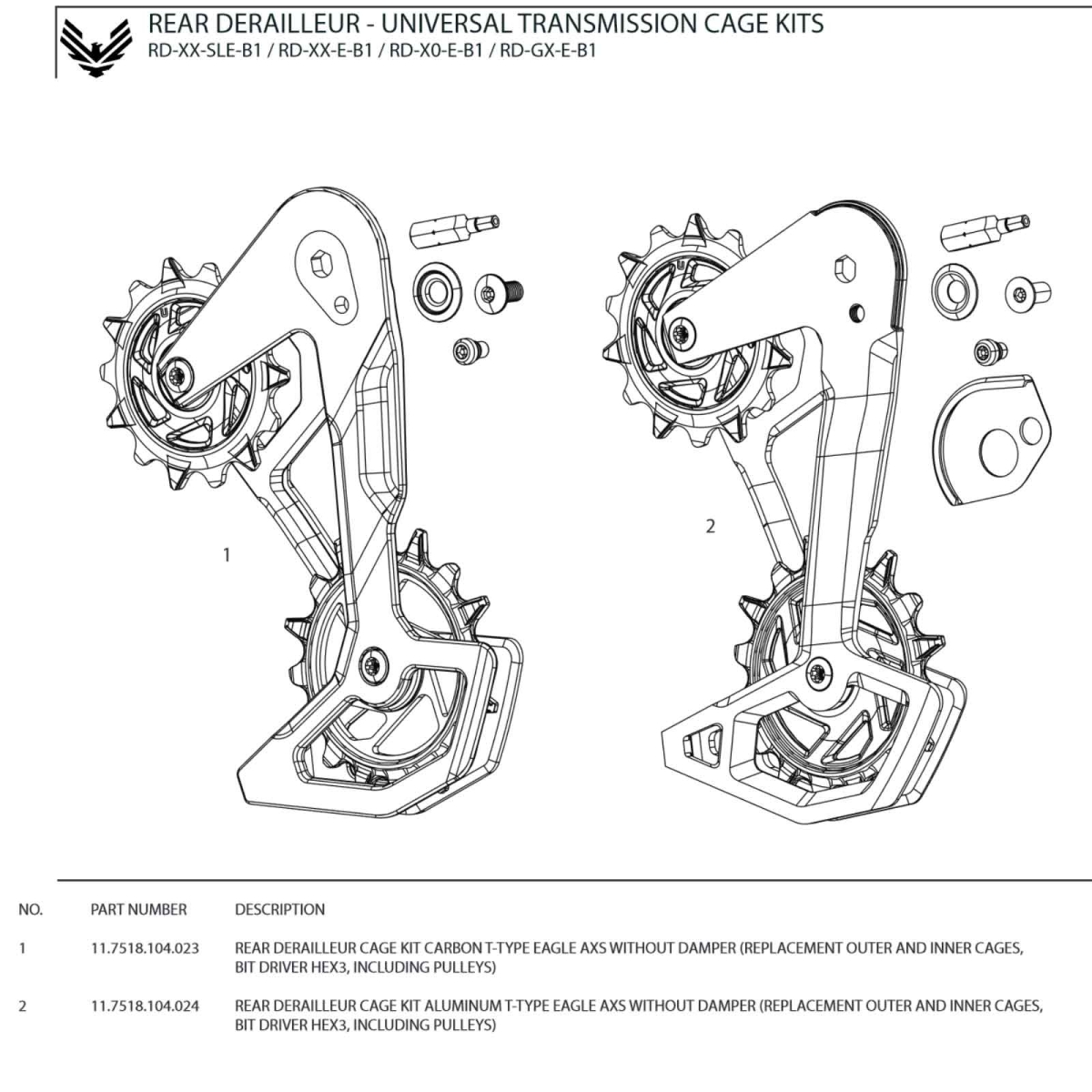 REAR DERAILLEUR - UNIVERSAL TRANSMISSION CAGE KITS
RD-XX-SLE-B1 / RD-XX-E-B1 / RD-X0-E-B1 / RD-GX-E-B1

1

2

| NO. | PART NUMBER | DESCRIPTION |
|---|---|---|
| 1 | 11.7518.104.023 | REAR DERAILLEUR CAGE KIT CARBON T-TYPE EAGLE AXS WITHOUT DAMPER (REPLACEMENT OUTER AND INNER CAGES, BIT DRIVER HEX3, INCLUDING PULLEYS) |
| 2 | 11.7518.104.024 | REAR DERAILLEUR CAGE KIT ALUMINUM T-TYPE EAGLE AXS WITHOUT DAMPER (REPLACEMENT OUTER AND INNER CAGES, BIT DRIVER HEX3, INCLUDING PULLEYS) |