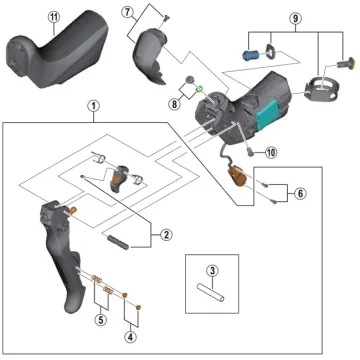 11
7
9
8
1
10
6
2
3
5
4